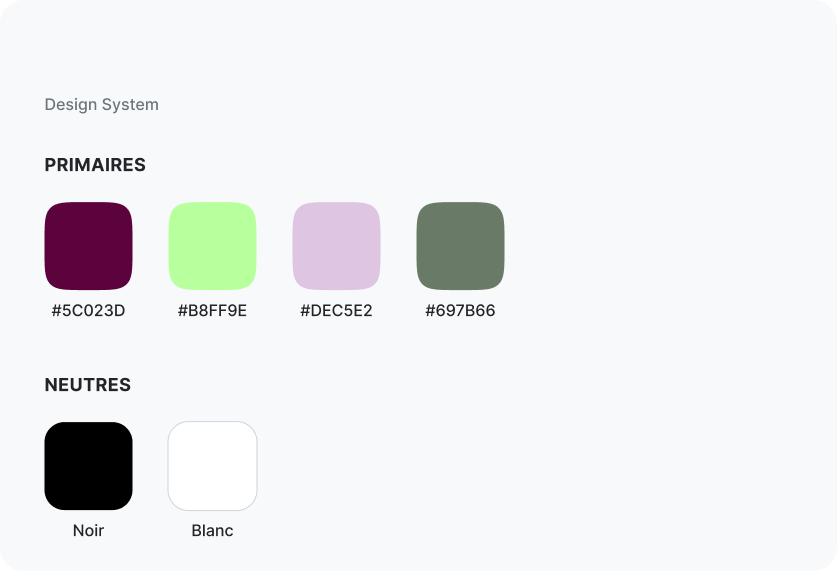 Design System

PRIMAIRES

#5C023D

#B8FF9E

#DEC5E2

#697B66

NEUTRES

Noir

Blanc